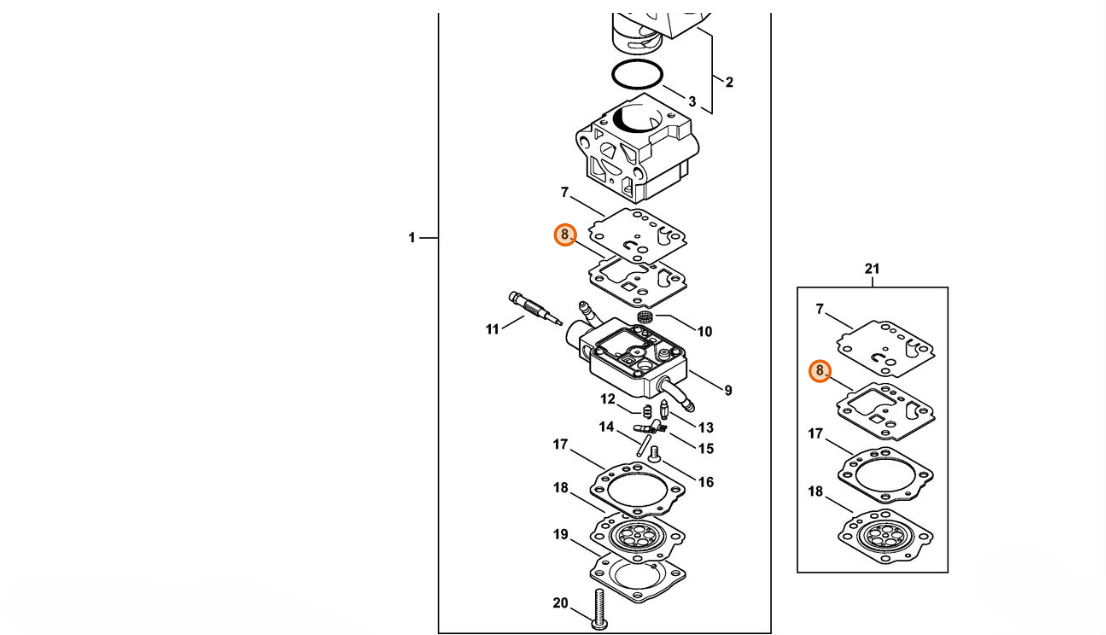 2
3
1
7
8
11
10
9
12
13
14
15
16
17
18
19
20
21
7
8
17
18